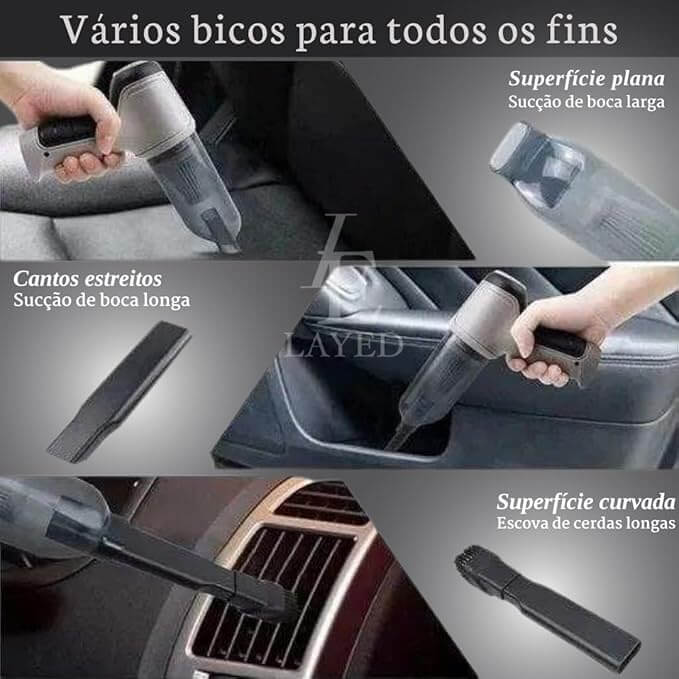 Vários bicos para todos os fins

Superfície plana
Sucção de boca larga

Cantos estreitos
Sucção de boca longa

LAYED

Superfície curvada
Escova de cerdas longas